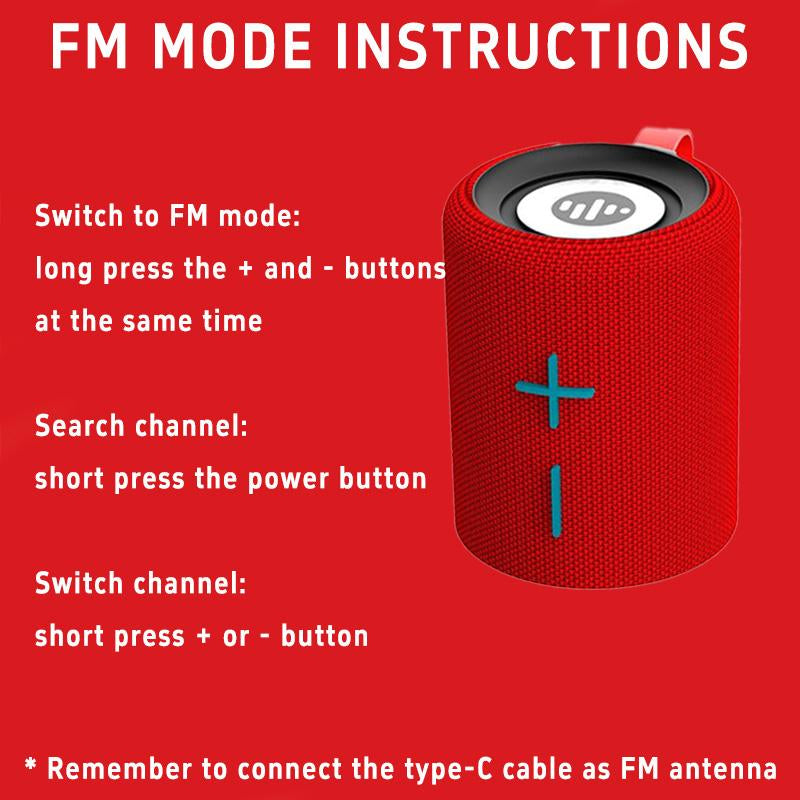 FM MODE INSTRUCTIONS

Switch to FM mode:
long press the + and - buttons
at the same time

Search channel:
short press the power button

Switch channel:
short press + or - button

* Remember to connect the type-C cable as FM antenna