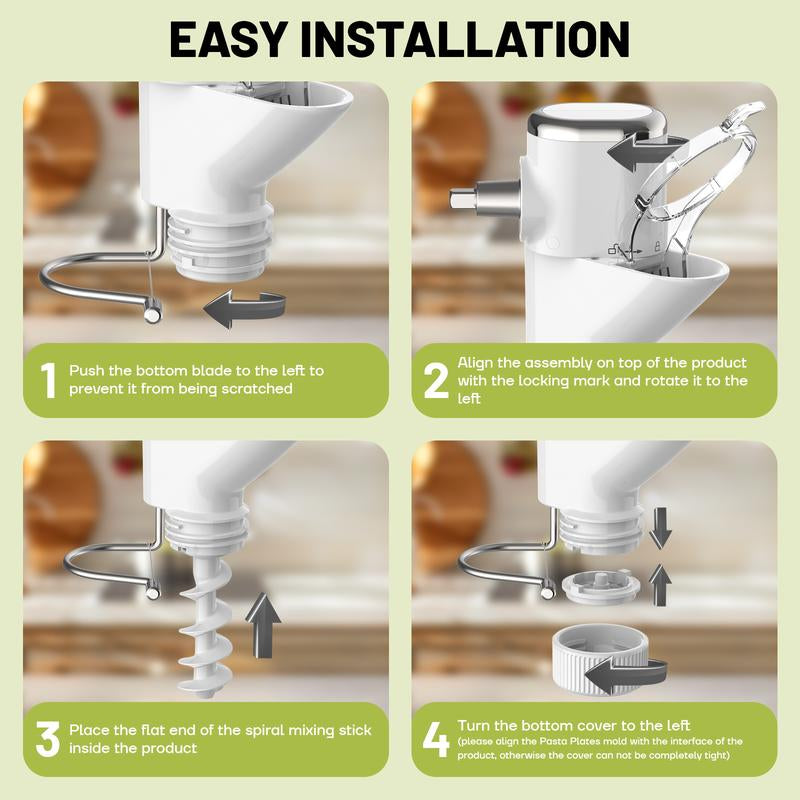 EASY INSTALLATION

1 Push the bottom blade to the left to prevent it from being scratched

2 Align the assembly on top of the product with the locking mark and rotate it to the left

3 Place the flat end of the spiral mixing stick inside the product

4 Turn the bottom cover to the left (please align the Pasta Plates mold with the interface of the product, otherwise the cover can not be completely tight)