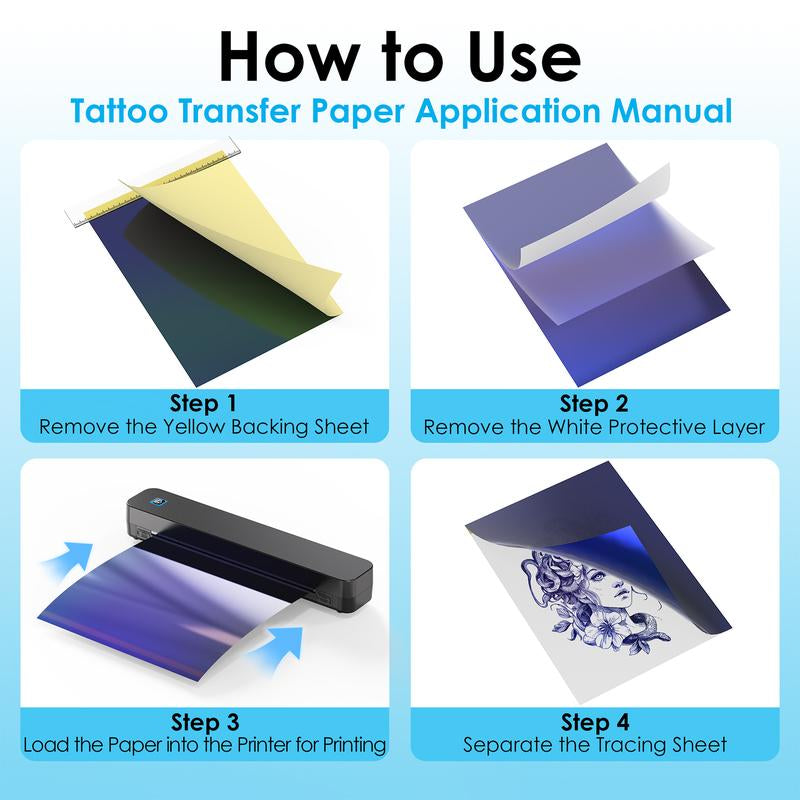 How to Use
Tattoo Transfer Paper Application Manual

Step 1
Remove the Yellow Backing Sheet

Step 2
Remove the White Protective Layer

Step 3
Load the Paper into the Printer for Printing

Step 4
Separate the Tracing Sheet