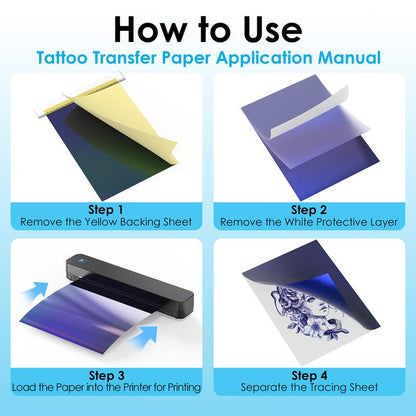 How to Use

Tattoo Transfer Paper Application Manual

Step 1
Remove the Yellow Backing Sheet

Step 2
Remove the White Protective Layer

Step 3
Load the Paper into the Printer for Printing

Step 4
Separate the Tracing Sheet